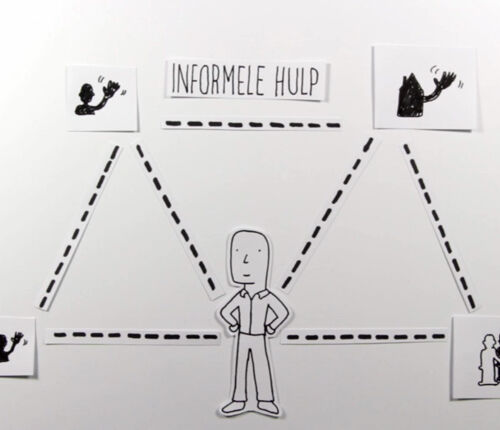 INFORMELE HULP